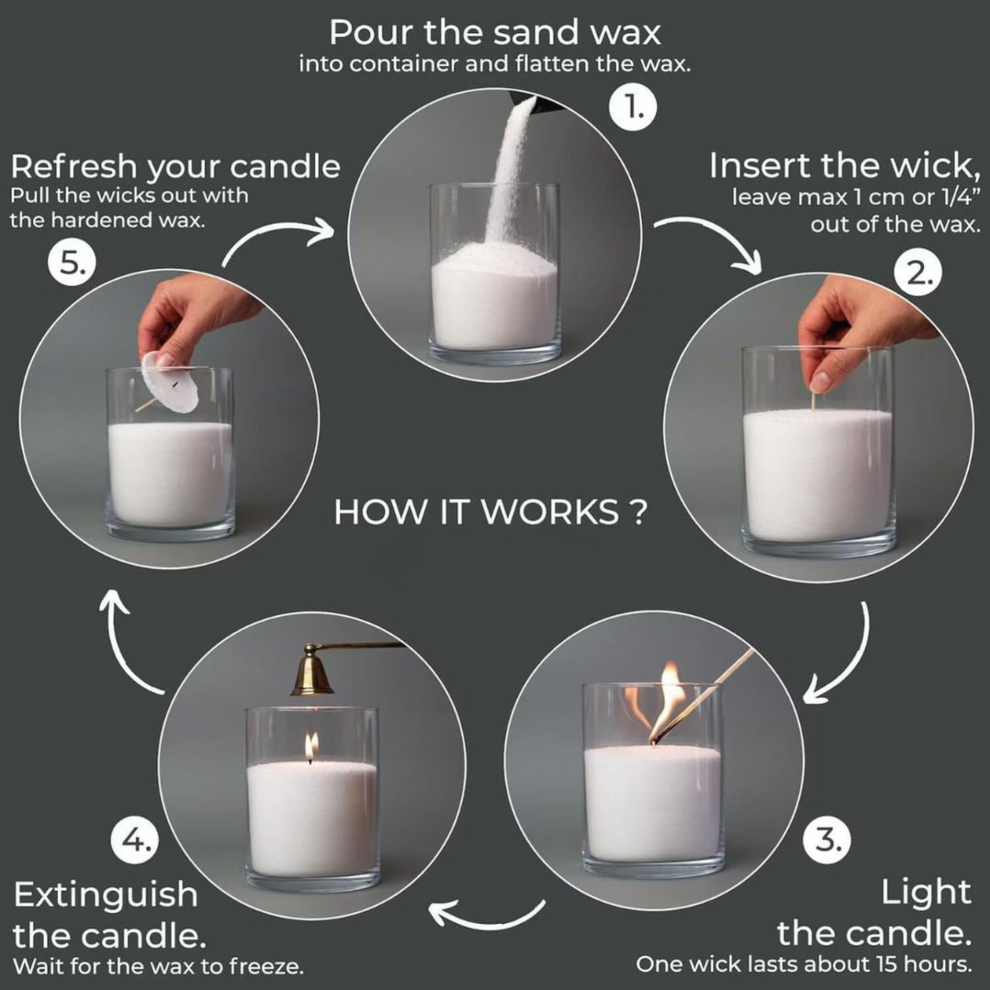 Pour the sand wax
into container and flatten the wax.

1.

Insert the wick,
leave max 1 cm or 1/4"
out of the wax.

2.

HOW IT WORKS ?

3.

Light
the candle.
One wick lasts about 15 hours.

4.

Extinguish
the candle.
Wait for the wax to freeze.

Refresh your candle
Pull the wicks out with
the hardened wax.

5.